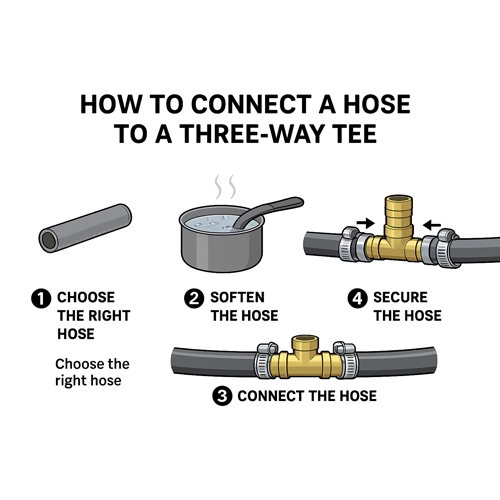 HOW TO CONNECT A HOSE TO A THREE-WAY TEE

1 CHOOSE THE RIGHT HOSE

Choose the right hose

2 SOFTEN THE HOSE

4 SECURE THE HOSE

3 CONNECT THE HOSE