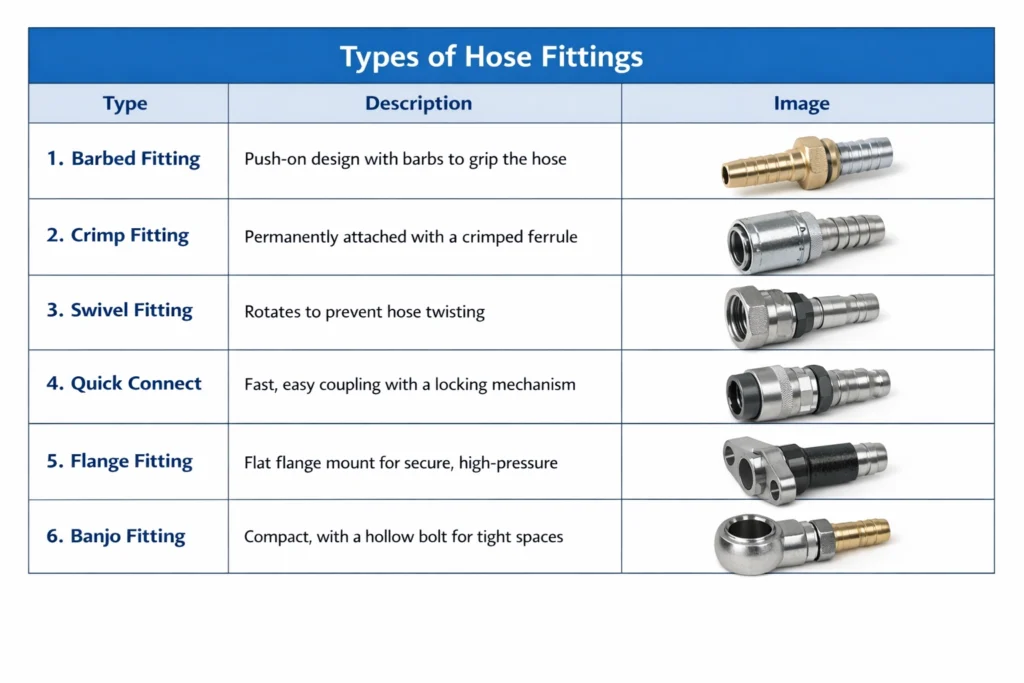 Types of Hose Fittings

| Type | Description | Image |
|---|---|---|
| 1. Barbed Fitting | Push-on design with barbs to grip the hose | |
| 2. Crimp Fitting | Permanently attached with a crimped ferrule | |
| 3. Swivel Fitting | Rotates to prevent hose twisting | |
| 4. Quick Connect | Fast, easy coupling with a locking mechanism | |
| 5. Flange Fitting | Flat flange mount for secure, high-pressure | |
| 6. Banjo Fitting | Compact, with a hollow bolt for tight spaces | |