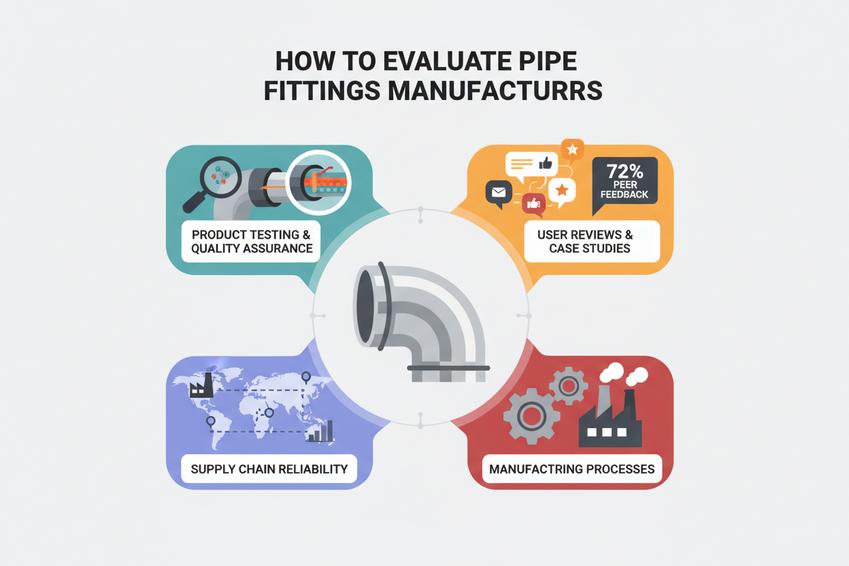 HOW TO EVALUATE PIPE FITTINGS MANUFACTURRS

PRODUCT TESTING & QUALITY ASSURANCE

72% PEER FEEDBACK

USER REVIEWS & CASE STUDIES

SUPPLY CHAIN RELIABILITY

MANUFACTRING PROCESSES