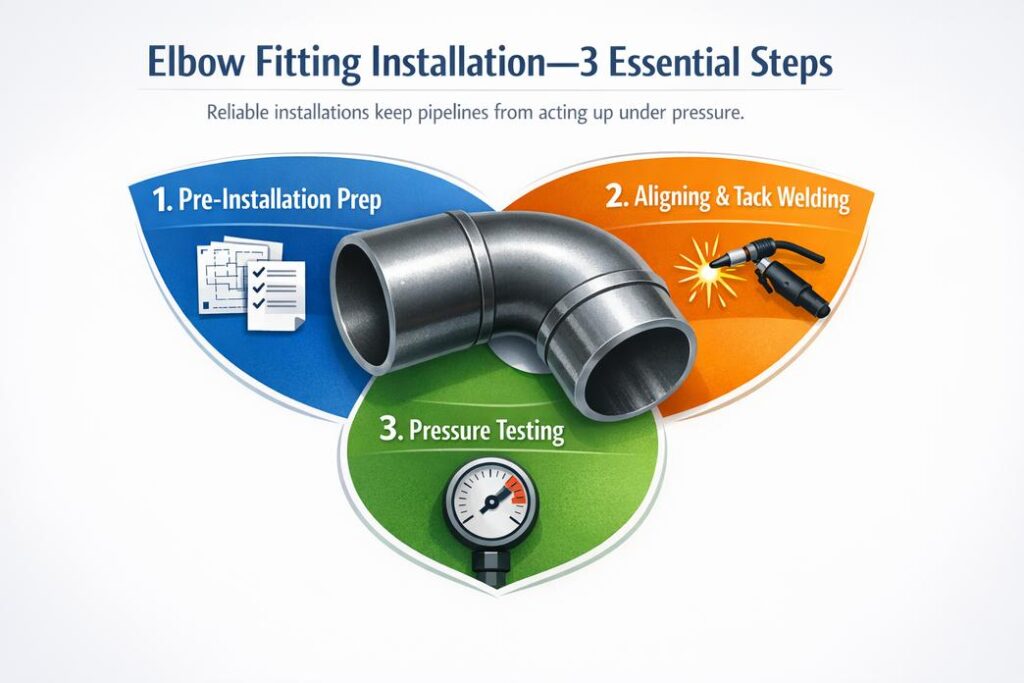 Elbow Fitting Installation—3 Essential Steps

Reliable installations keep pipelines from acting up under pressure.

1. Pre-Installation Prep

2. Aligning & Tack Welding

3. Pressure Testing